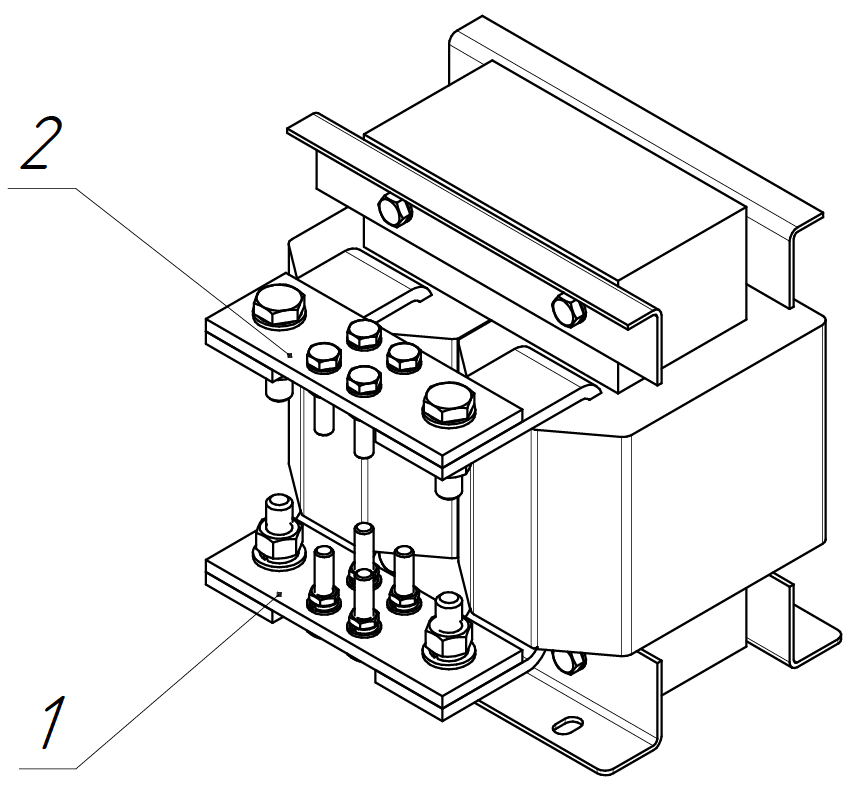 2

1